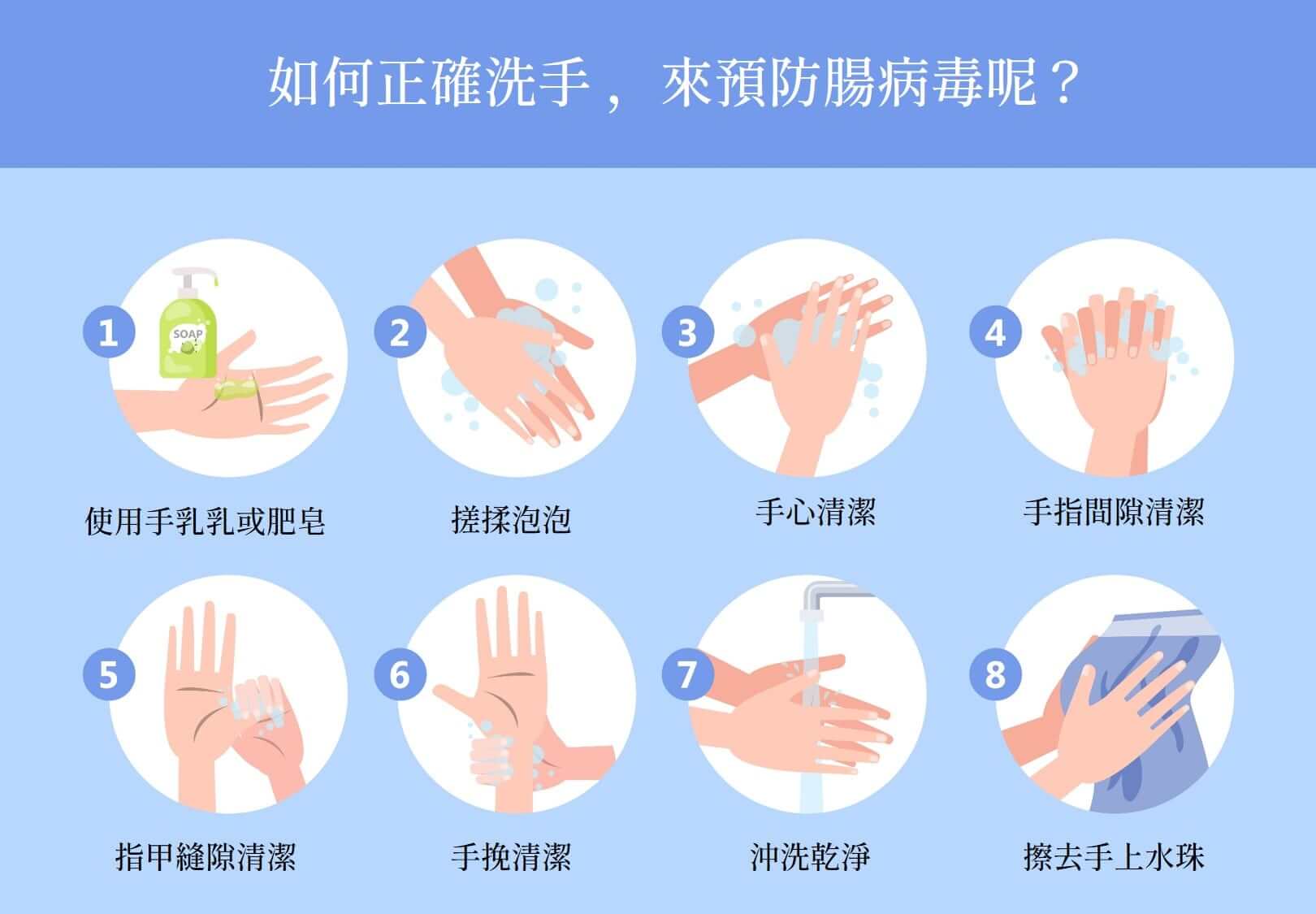 如何正確洗手， 來預防腸病毒呢？

1
SOAP
使用手乳乳或肥皂

2
搓揉泡泡

3
手心清潔

4
手指間隙清潔

5
指甲縫隙清潔

6
手挽清潔

7
沖洗乾淨

8
擦去手上水珠